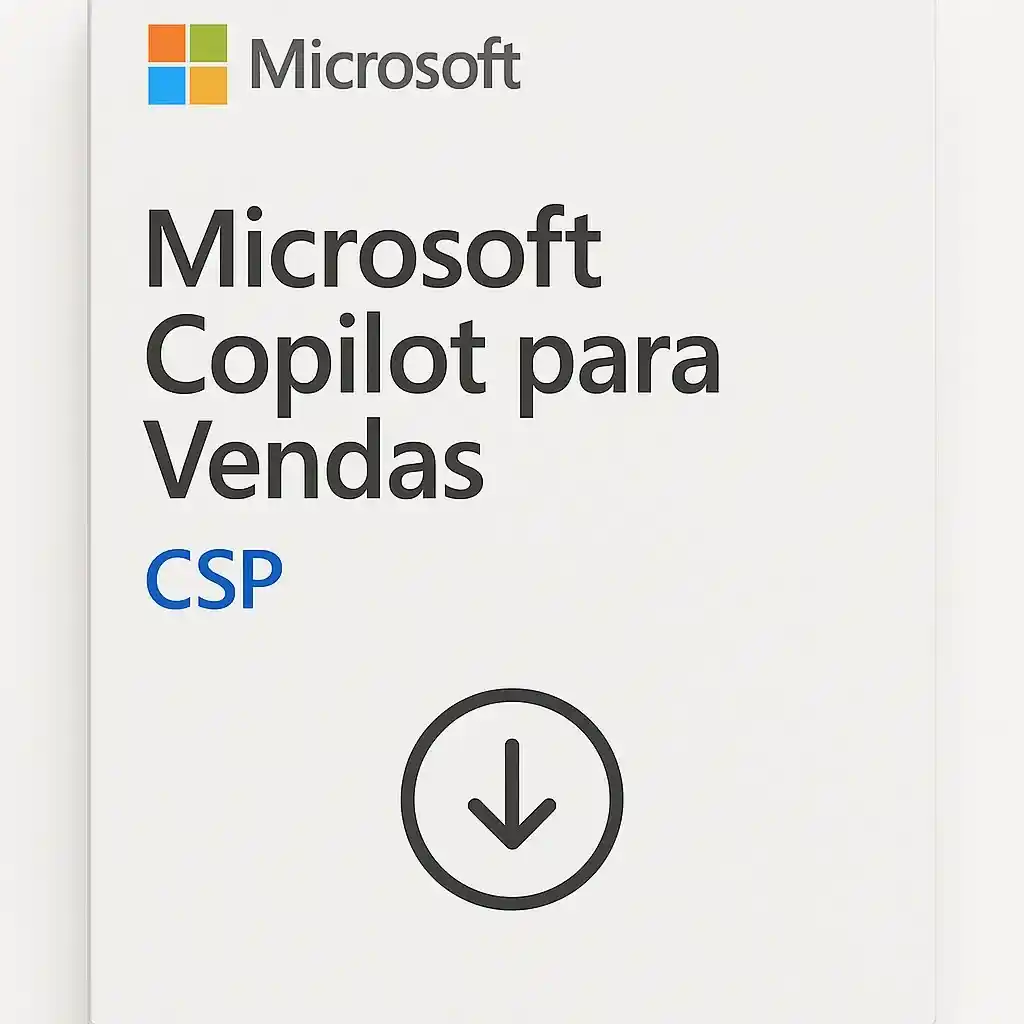 Microsoft

Microsoft Copilot para Vendas

CSP